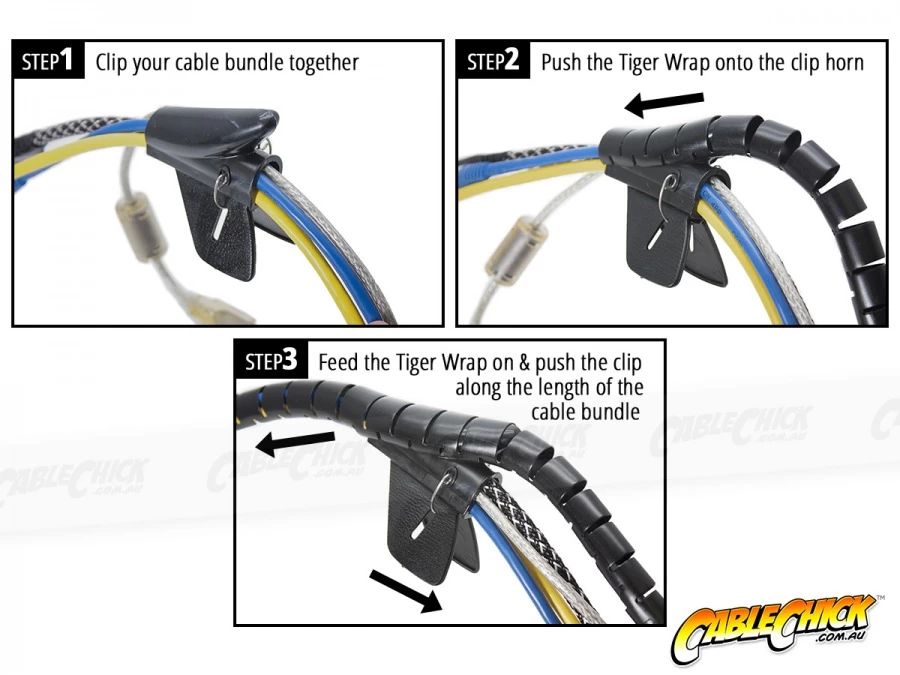 STEP1 Clip your cable bundle together

STEP2 Push the Tiger Wrap onto the clip horn

STEP3 Feed the Tiger Wrap on & push the clip along the length of the cable bundle

CABLECHICK .COM.AU

CABLECHICK .COM.AU

CABLECHICK .COM.AU

CABLECHICK .COM.AU

CABLECHICK™ .COM.AU